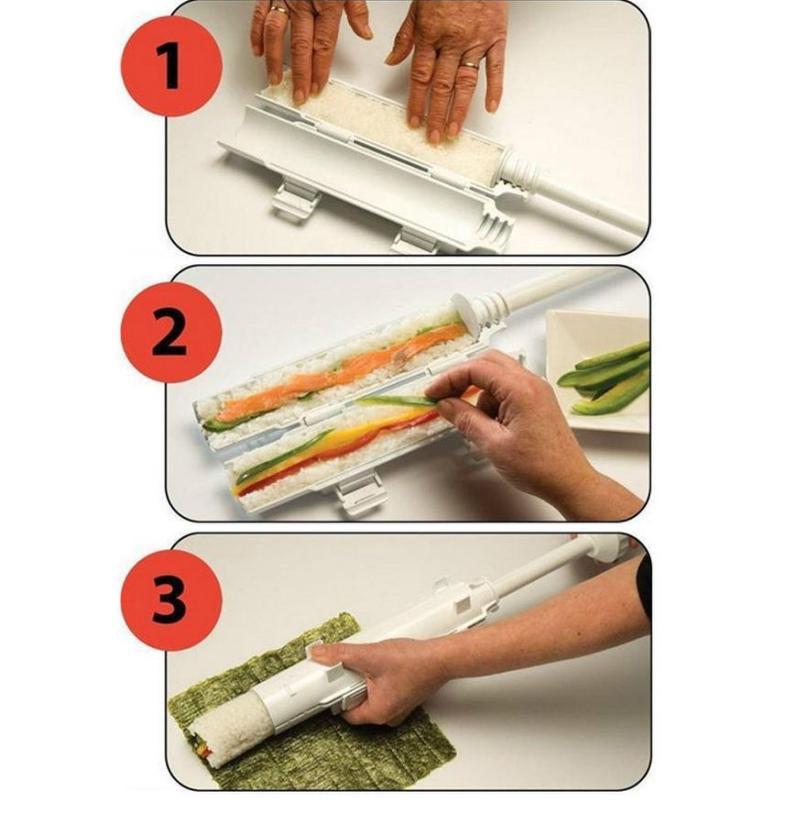 1

2

3