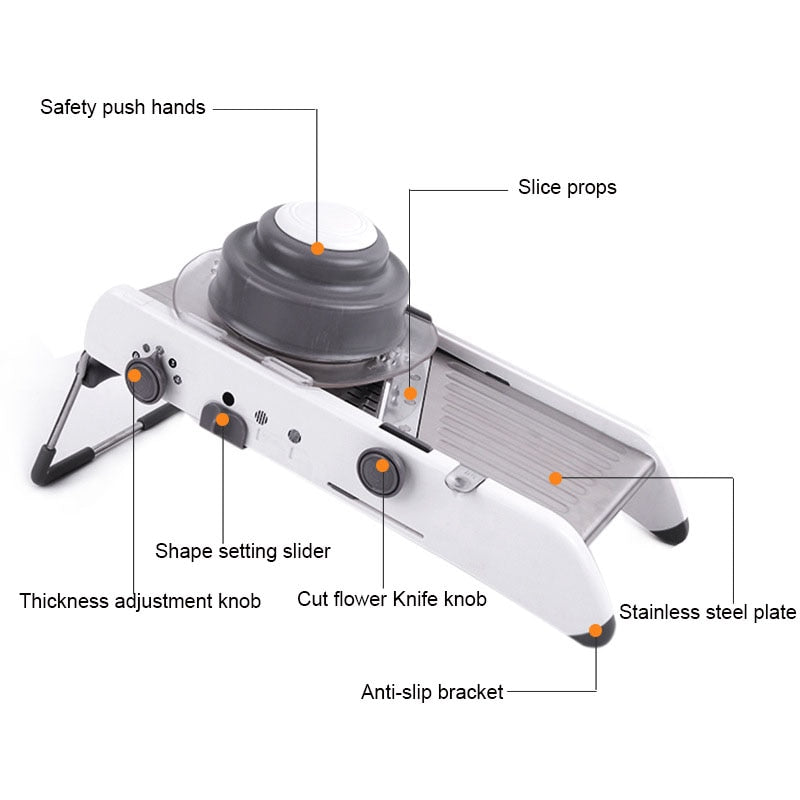 Safety push hands

Slice props

Shape setting slider

Thickness adjustment knob

Cut flower Knife knob

Stainless steel plate

Anti-slip bracket