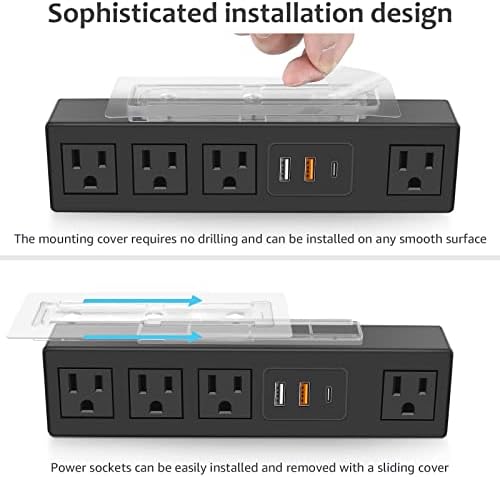 Sophisticated installation design

The mounting cover requires no drilling and can be installed on any smooth surface

Power sockets can be easily installed and removed with a sliding cover