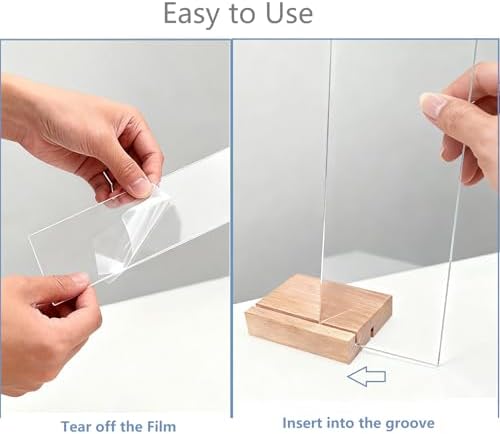 Easy to Use

Tear off the Film

Insert into the groove